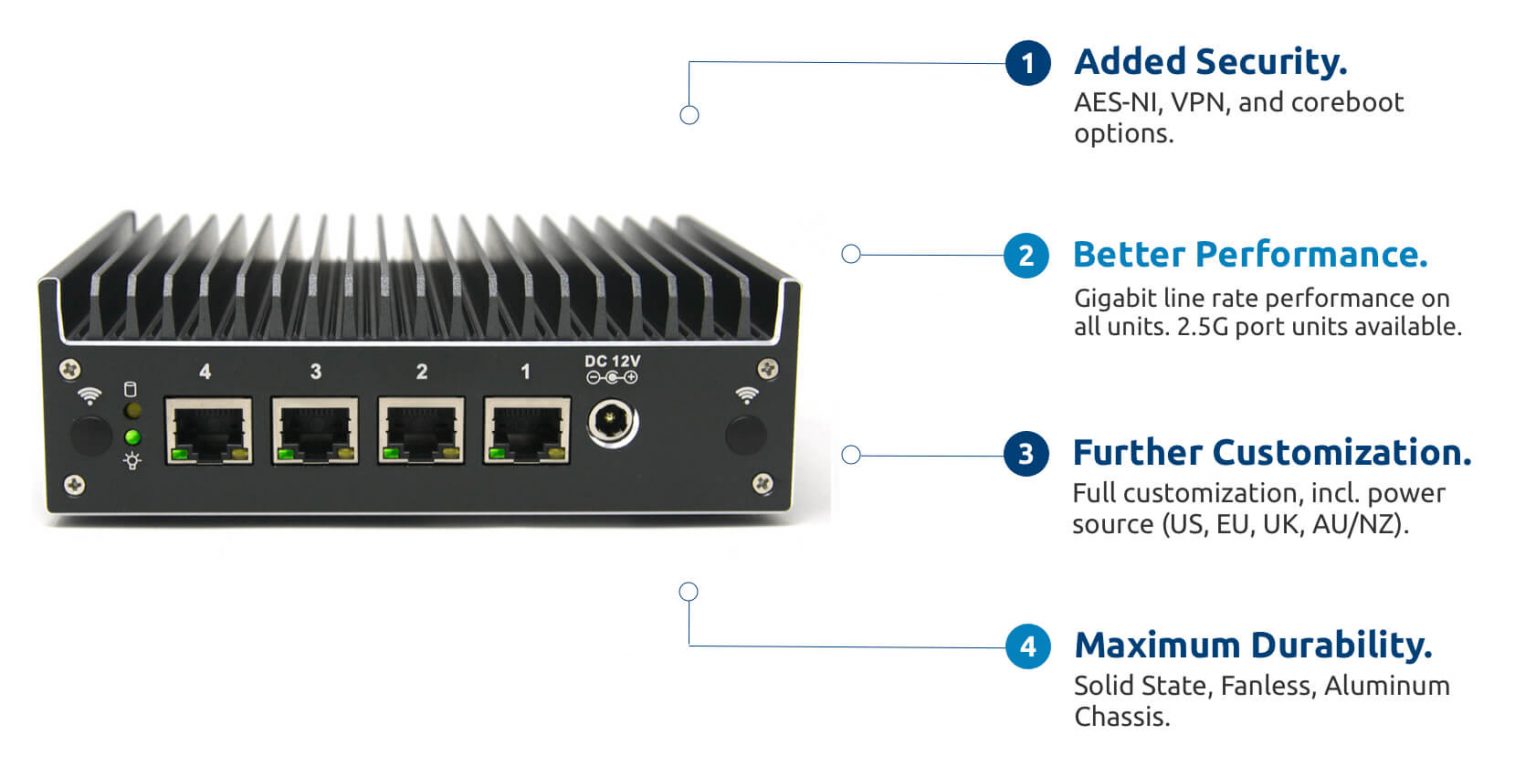 4 3 2 1 DC 12V

1 Added Security.
AES-NI, VPN, and coreboot options.

2 Better Performance.
Gigabit line rate performance on all units. 2.5G port units available.

3 Further Customization.
Full customization, incl. power source (US, EU, UK, AU/NZ).

4 Maximum Durability.
Solid State, Fanless, Aluminum Chassis.