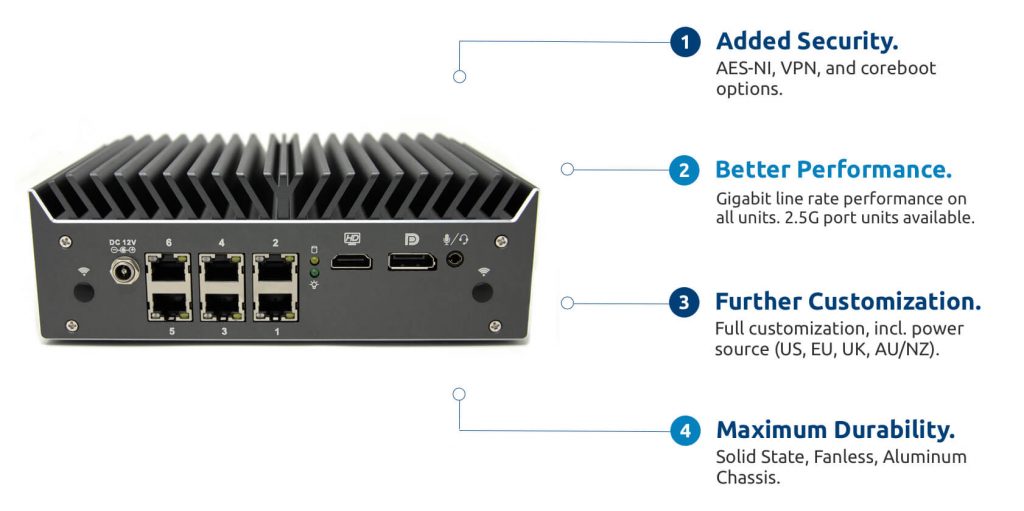 DC 12V

6 4 2

5 3 1

HD

1 Added Security.
AES-NI, VPN, and coreboot options.

2 Better Performance.
Gigabit line rate performance on all units. 2.5G port units available.

3 Further Customization.
Full customization, incl. power source (US, EU, UK, AU/NZ).

4 Maximum Durability.
Solid State, Fanless, Aluminum Chassis.